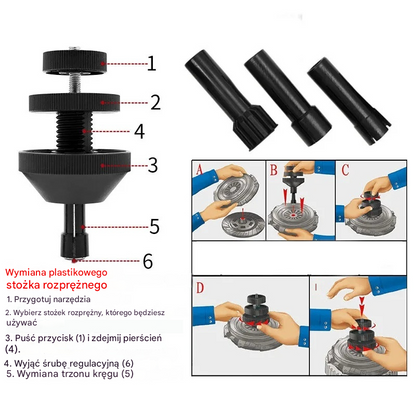 1
2
4
3
5
6

Wymiana plastikowego stożka rozprężnego

1. Przygotuj narzędzia

2. Wybierz stożek rozprężny, którego będziesz używać

3. Puść przycisk (1) i zdejmij pierścień (4).

4. Wyjąć śrubę regulacyjną (6)
5. Wymiana trzonu kręgu (5)

A
B
C
D
I